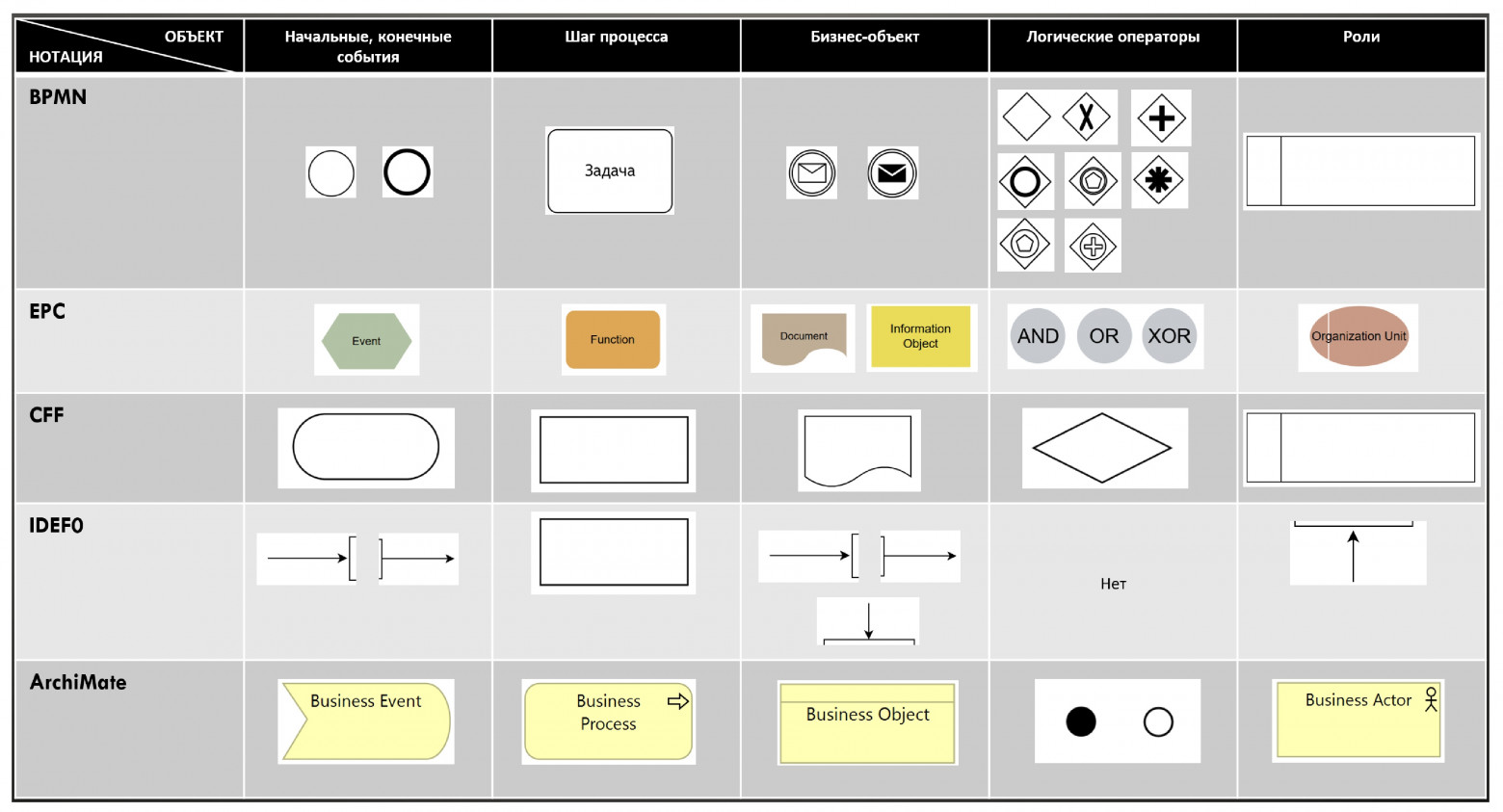 | ОБЪЕКТ НОТАЦИЯ | Начальные, конечные события | Шаг процесса | Бизнес-объект | Логические операторы | Роли |
|---|---|---|---|---|---|
| BPMN | | Задача | | | |
| EPC | Event | Function | Document Information Object | AND OR XOR | Organization Unit |
| CFF | | | | | |
| IDEF0 | | | | Нет | |
| ArchiMate | Business Event | Business Process | Business Object | | Business Actor |