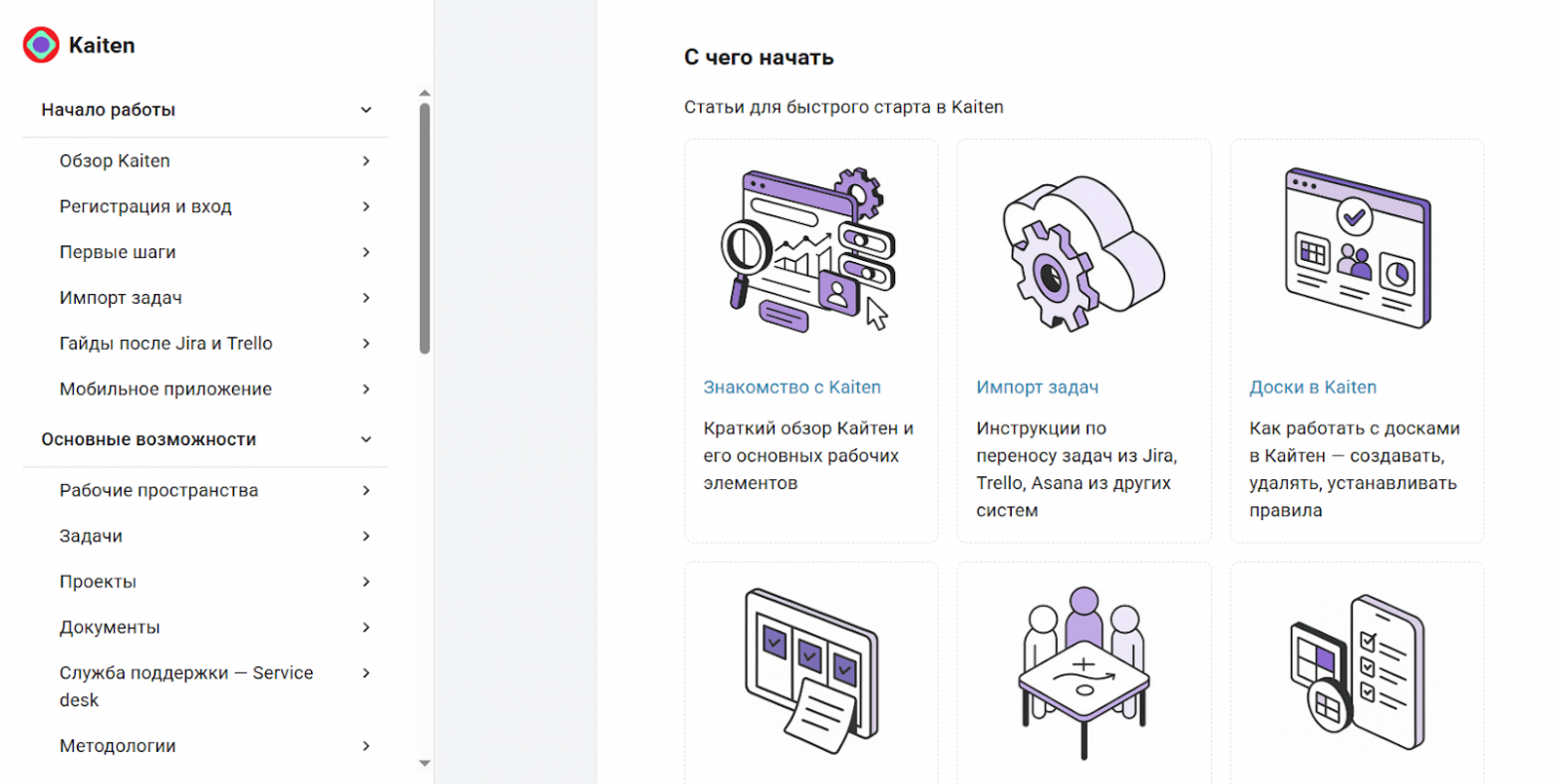 Kaiten

Начало работы

Обзор Kaiten

Регистрация и вход

Первые шаги

Импорт задач

Гайды после Jira и Trello

Мобильное приложение

Основные возможности

Рабочие пространства

Задачи

Проекты

Документы

Служба поддержки — Service desk

Методологии

С чего начать

Статьи для быстрого старта в Kaiten

Знакомство с Kaiten

Краткий обзор Кайтен и его основных рабочих элементов

Импорт задач

Инструкции по переносу задач из Jira, Trello, Asana из других систем

Доски в Kaiten

Как работать с досками в Кайтен — создавать, удалять, устанавливать правила