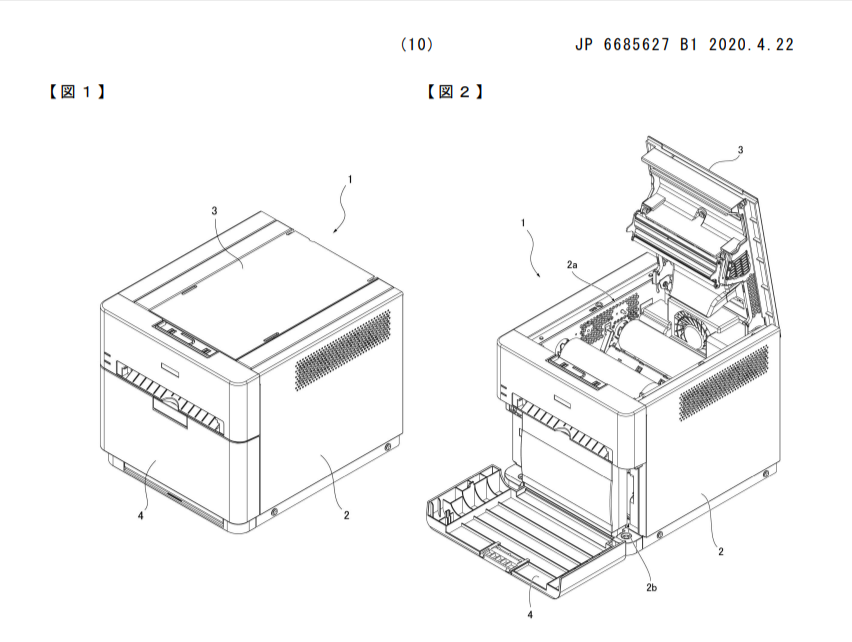 (10) JP 6685627 B1 2020.4.22

【図１】

1
3
4
2

【図２】

3
1
2a
2
2b
4